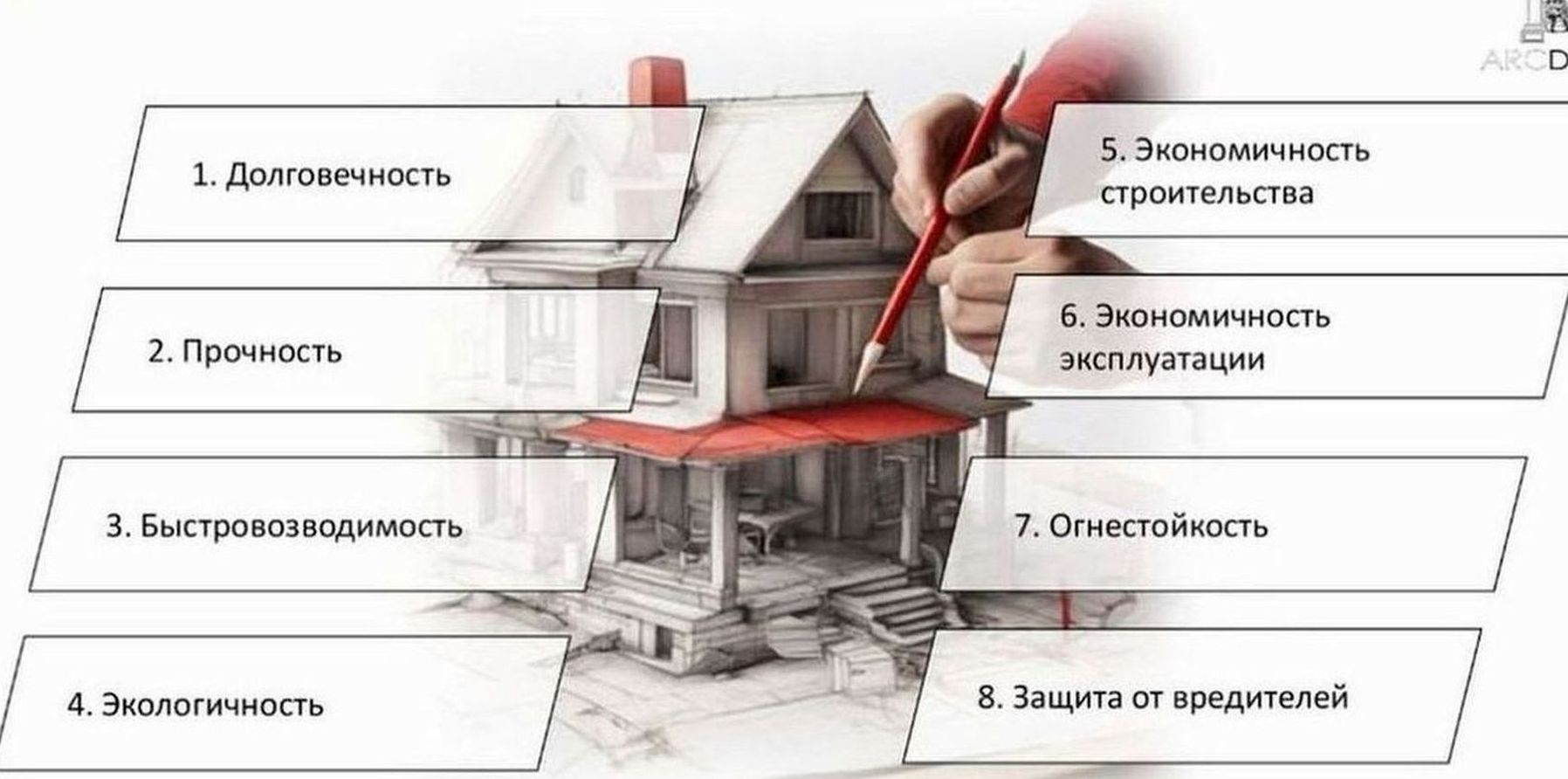 ARCD

1. Долговечность

2. Прочность

3. Быстровозводимость

4. Экологичность

5. Экономичность строительства

6. Экономичность эксплуатации

7. Огнестойкость

8. Защита от вредителей