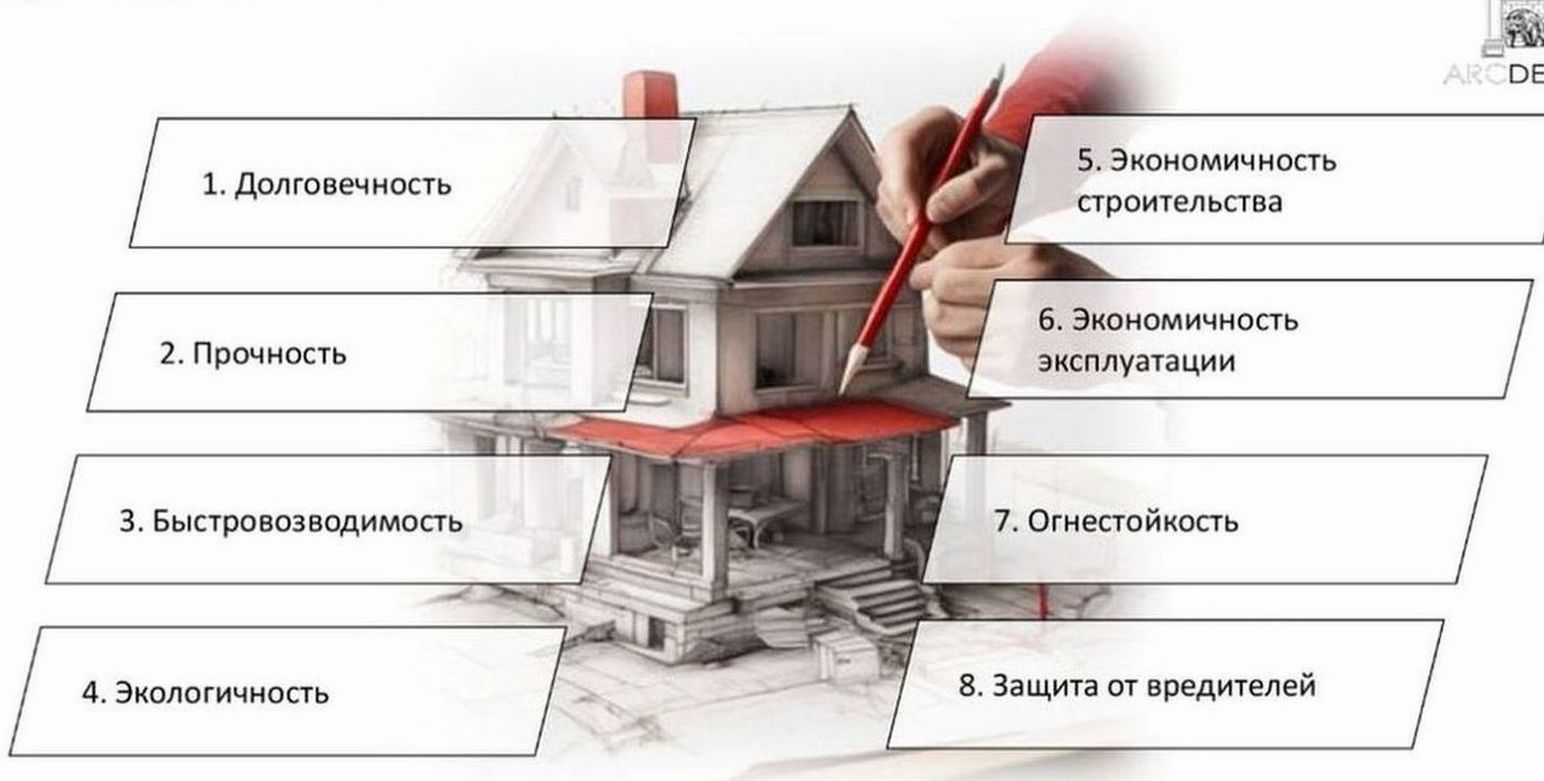 ARCDE

1. Долговечность

2. Прочность

3. Быстровозводимость

4. Экологичность

5. Экономичность строительства

6. Экономичность эксплуатации

7. Огнестойкость

8. Защита от вредителей