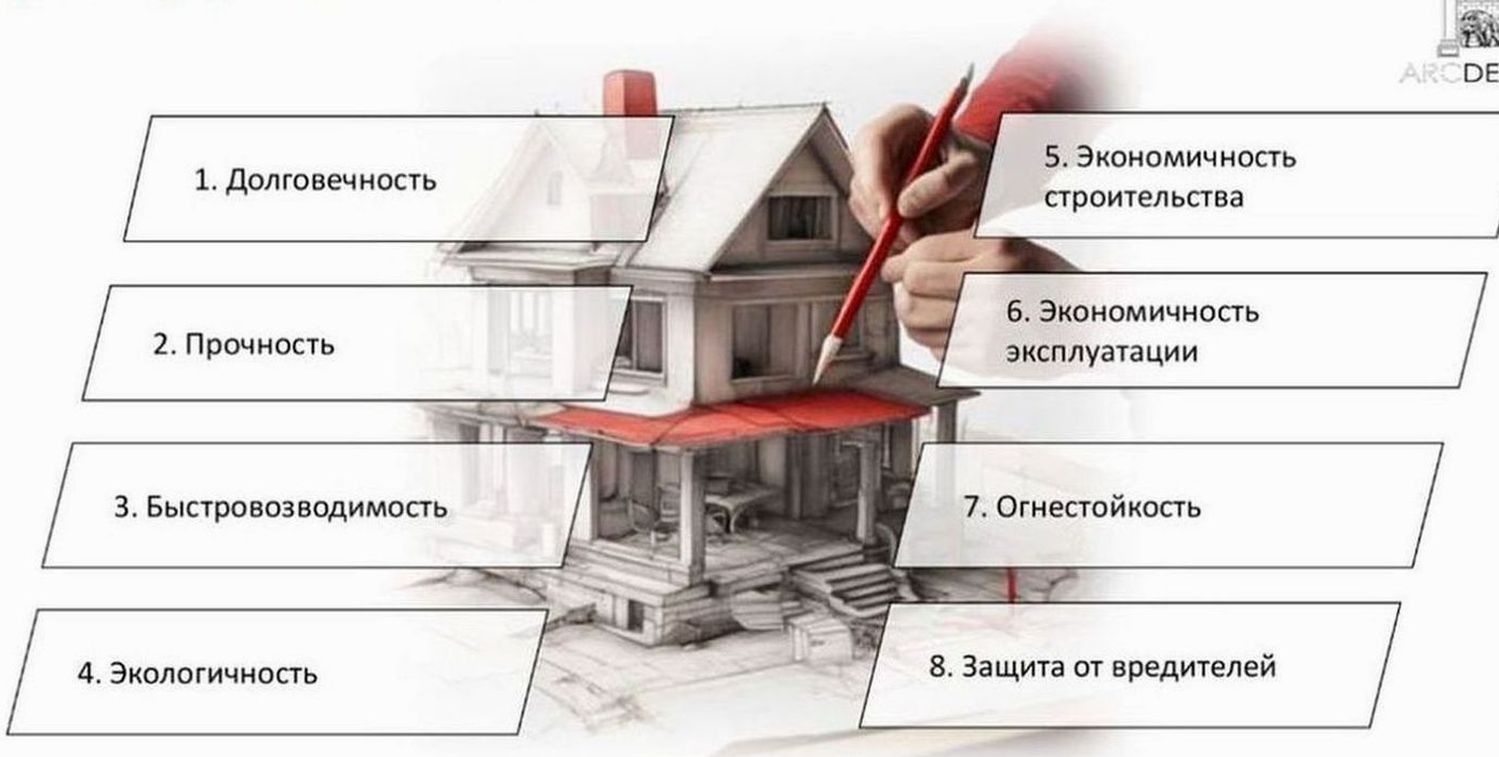 ARCDE

1. Долговечность

2. Прочность

3. Быстровозводимость

4. Экологичность

5. Экономичность строительства

6. Экономичность эксплуатации

7. Огнестойкость

8. Защита от вредителей